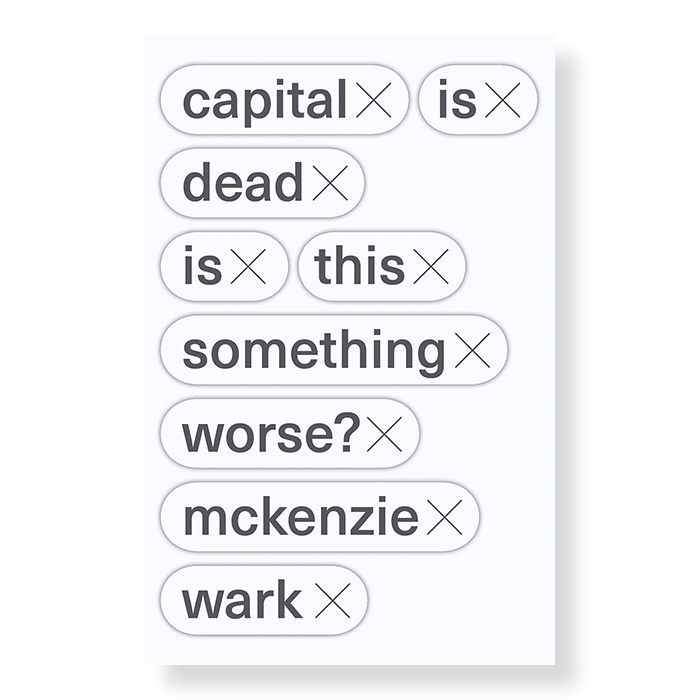 capital × is ×
dead ×
is × this ×
something ×
worse? ×
mckenzie ×
wark ×